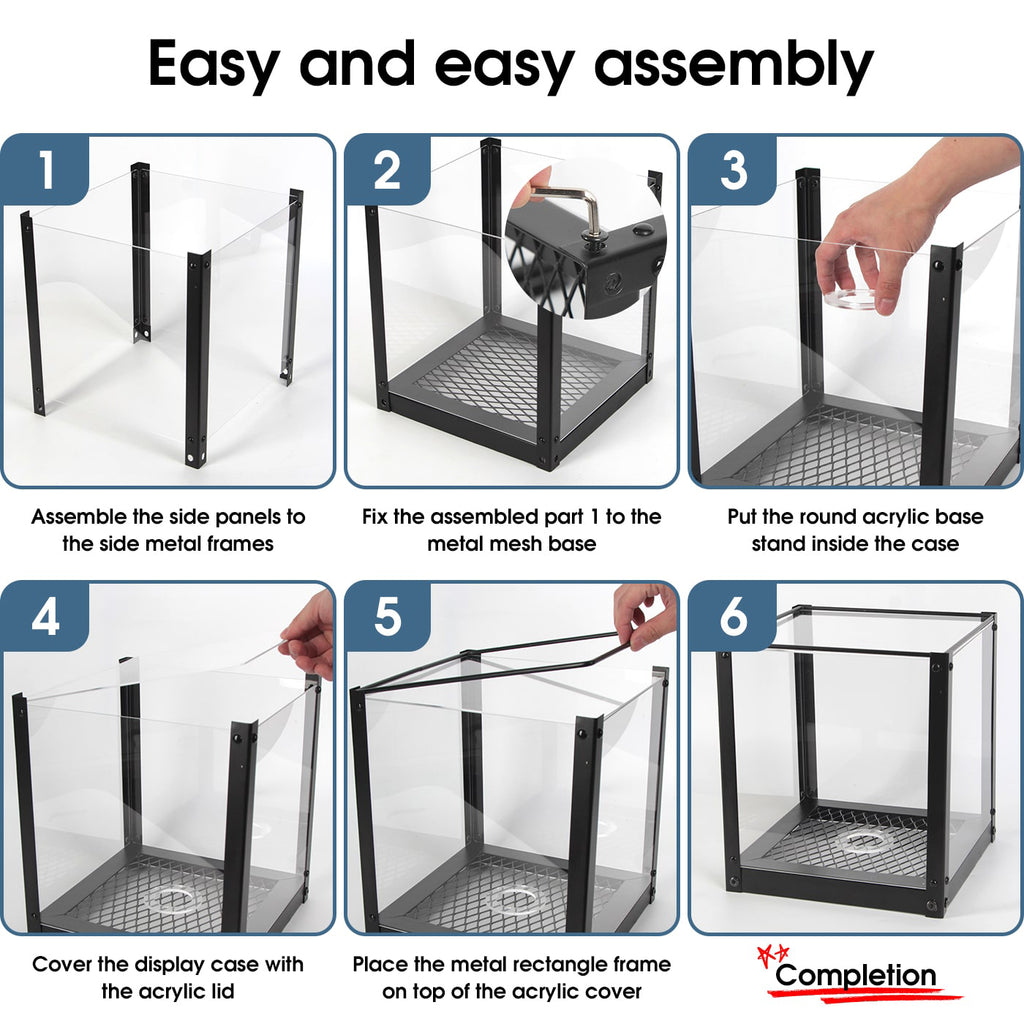 Easy and easy assembly

1

Assemble the side panels to the side metal frames

2

Fix the assembled part 1 to the metal mesh base

3

Put the round acrylic base stand inside the case

4

Cover the display case with the acrylic lid

5

Place the metal rectangle frame on top of the acrylic cover

6

Completion