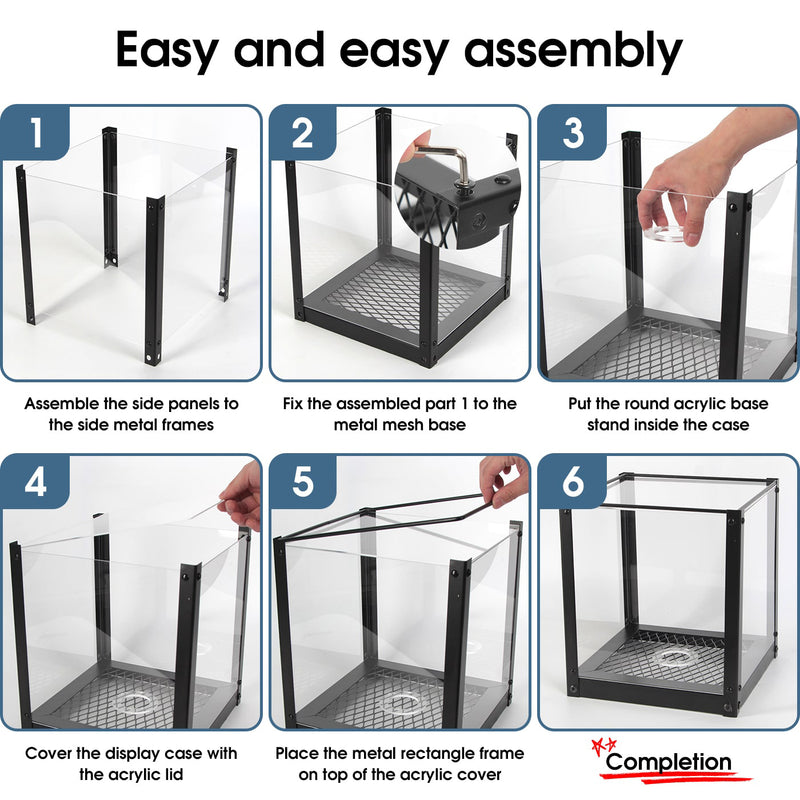 Easy and easy assembly

1

Assemble the side panels to the side metal frames

2

Fix the assembled part 1 to the metal mesh base

3

Put the round acrylic base stand inside the case

4

Cover the display case with the acrylic lid

5

Place the metal rectangle frame on top of the acrylic cover

6

Completion