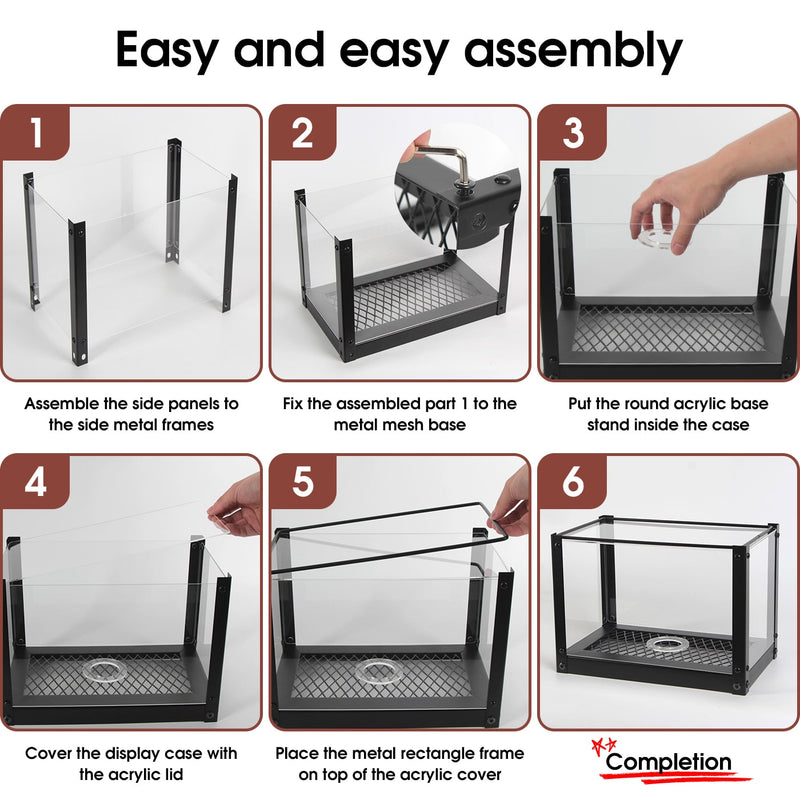 Easy and easy assembly

1

Assemble the side panels to the side metal frames

2

Fix the assembled part 1 to the metal mesh base

3

Put the round acrylic base stand inside the case

4

Cover the display case with the acrylic lid

5

Place the metal rectangle frame on top of the acrylic cover

6

Completion