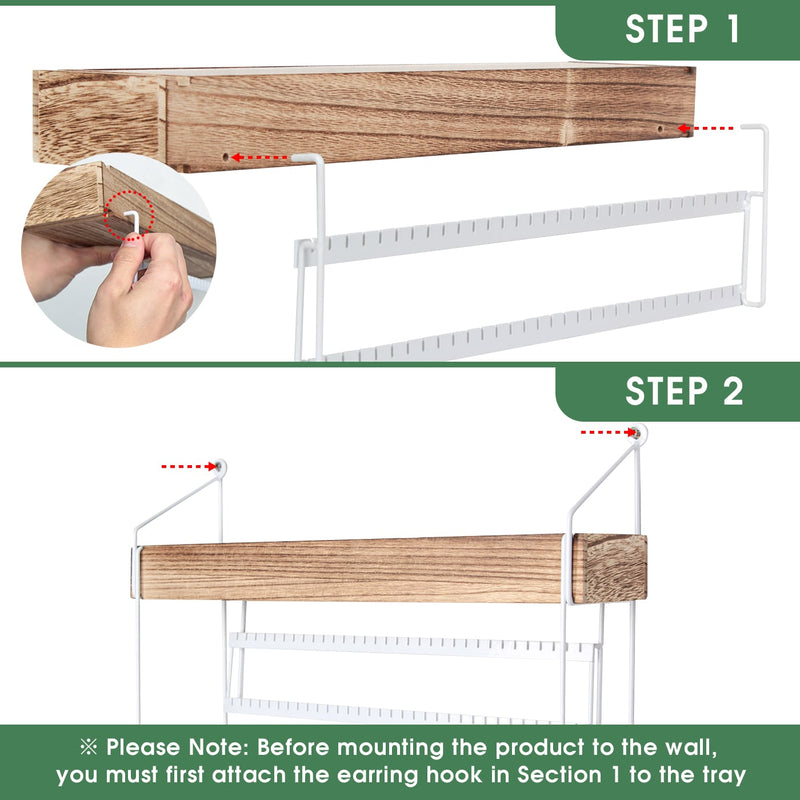 STEP 1

STEP 2

※ Please Note: Before mounting the product to the wall, you must first attach the earring hook in Section 1 to the tray