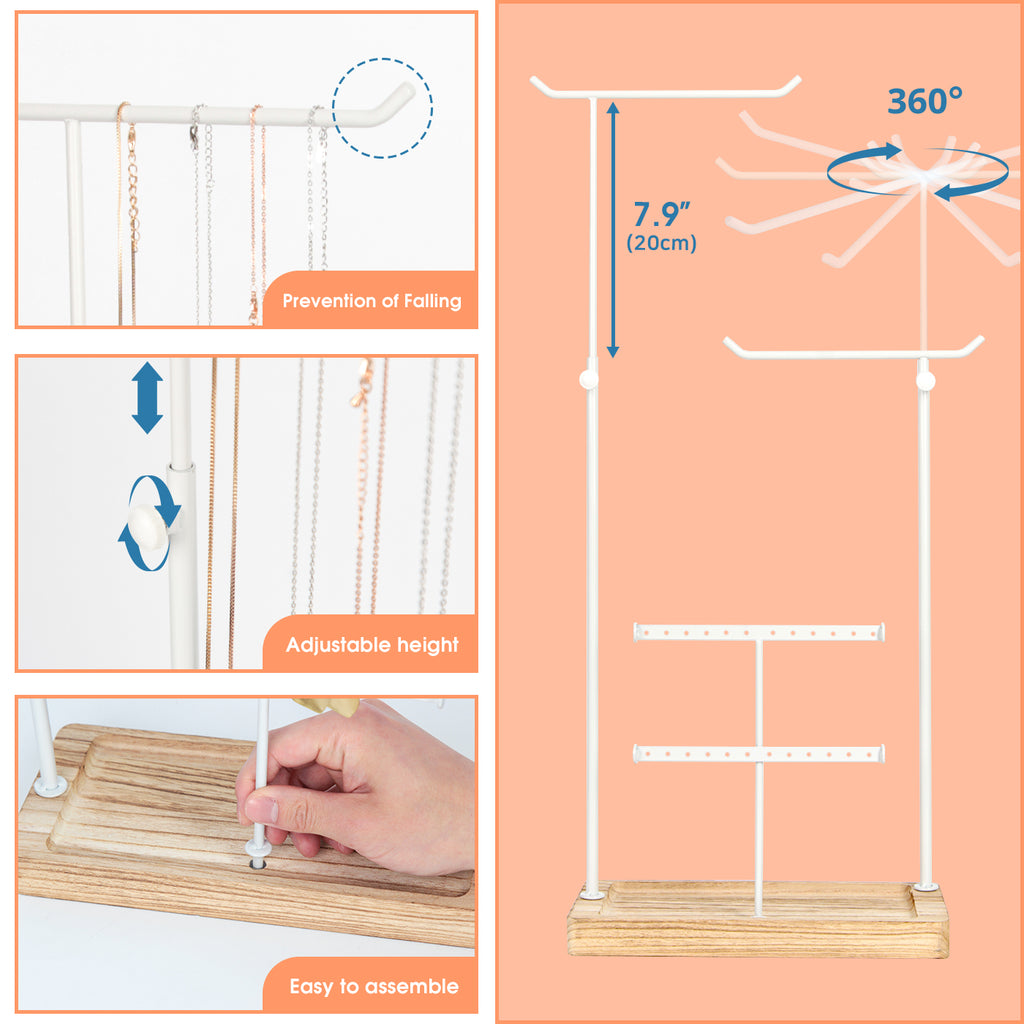 Prevention of Falling

Adjustable height

Easy to assemble

7.9"
(20cm)

360°