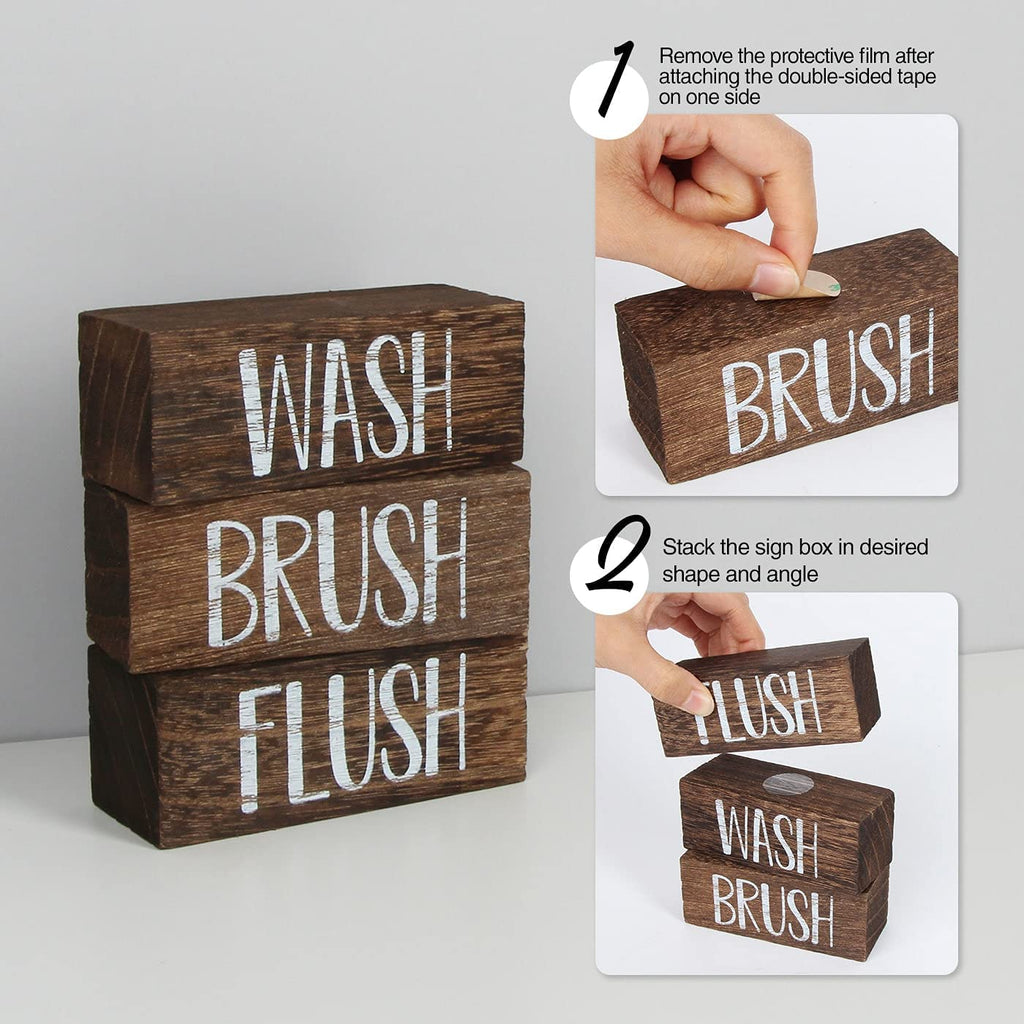 WASH
BRUSH
FLUSH

1 Remove the protective film after attaching the double-sided tape on one side

BRUSH

2 Stack the sign box in desired shape and angle

FLUSH
WASH
BRUSH