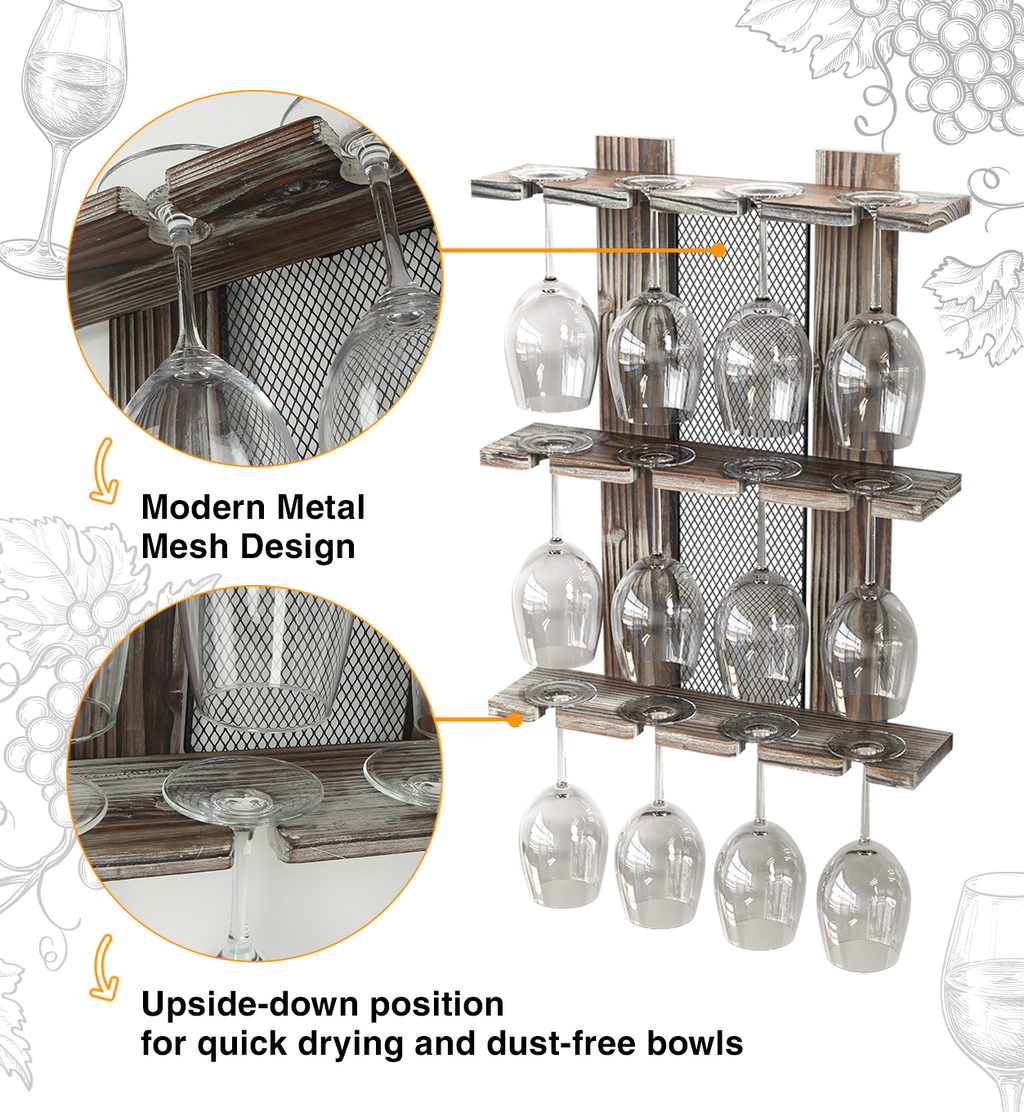 Modern Metal Mesh Design

Upside-down position for quick drying and dust-free bowls