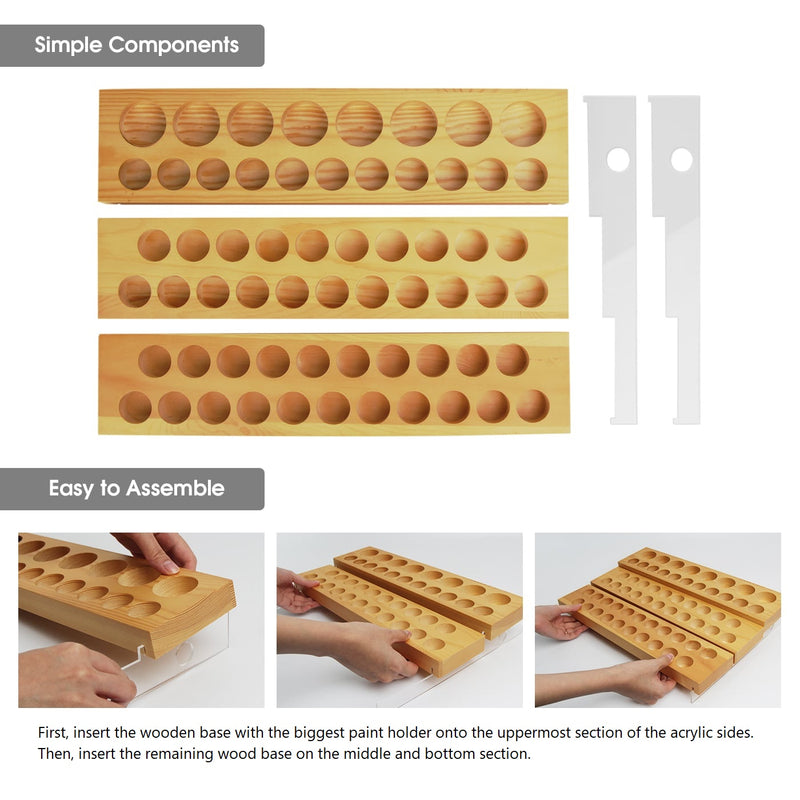 Simple Components

Easy to Assemble

First, insert the wooden base with the biggest paint holder onto the uppermost section of the acrylic sides. Then, insert the remaining wood base on the middle and bottom section.